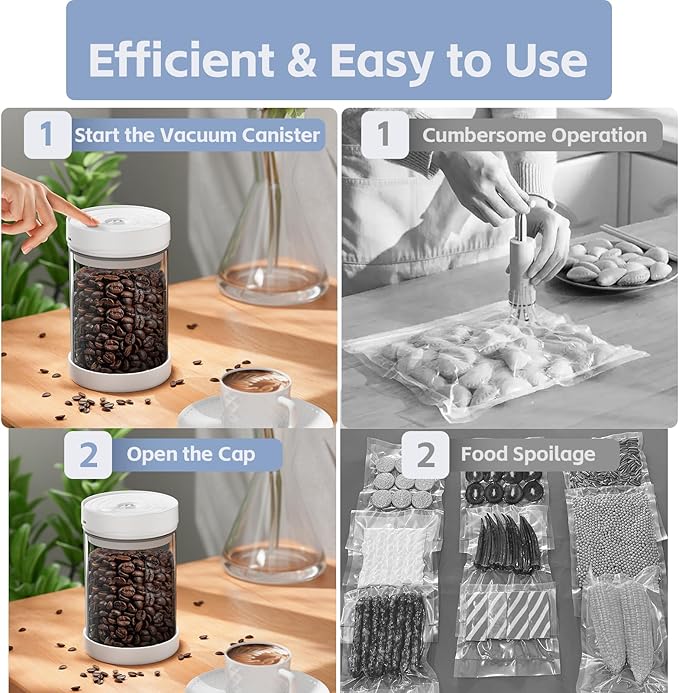 Efficient & Easy to Use

1 Start the Vacuum Canister

1 Cumbersome Operation

2 Open the Cap

2 Food Spoilage