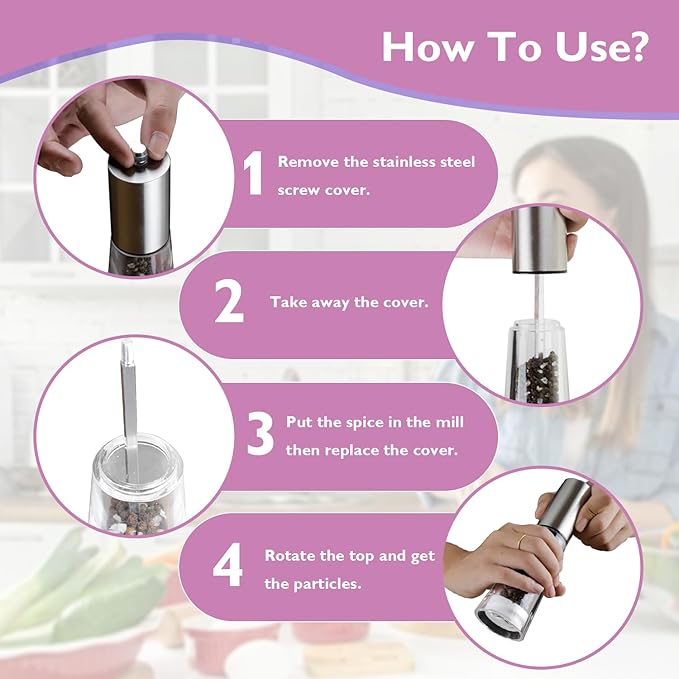 How To Use?

1 Remove the stainless steel screw cover.

2 Take away the cover.

3 Put the spice in the mill then replace the cover.

4 Rotate the top and get the particles.