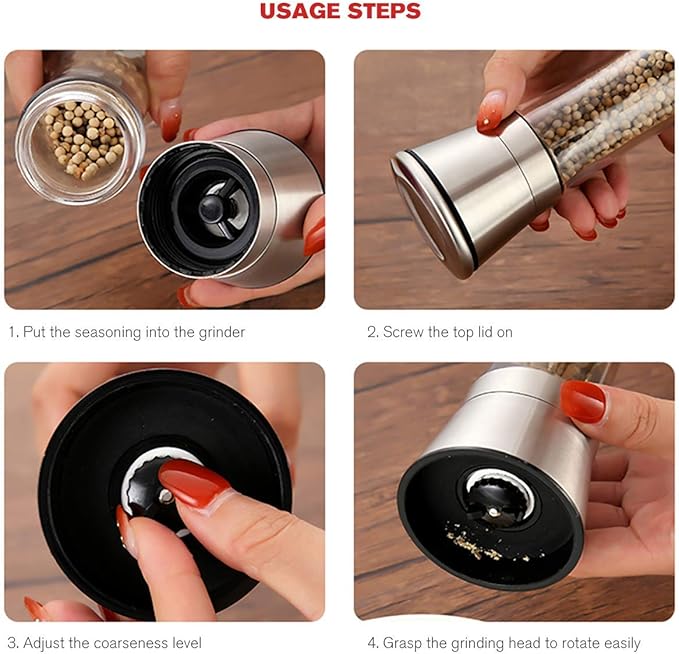 USAGE STEPS

1. Put the seasoning into the grinder

2. Screw the top lid on

3. Adjust the coarseness level

4. Grasp the grinding head to rotate easily