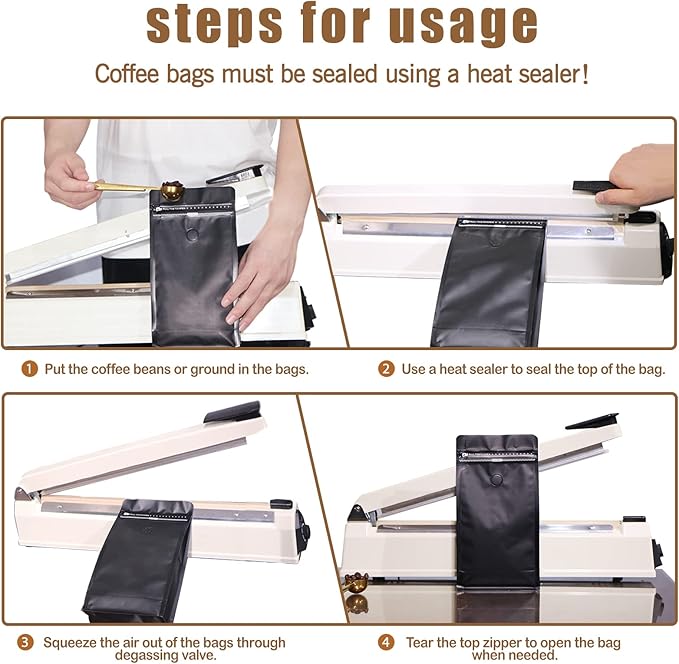 steps for usage

Coffee bags must be sealed using a heat sealer!

1 Put the coffee beans or ground in the bags.

2 Use a heat sealer to seal the top of the bag.

3 Squeeze the air out of the bags through degassing valve.

4 Tear the top zipper to open the bag when needed.