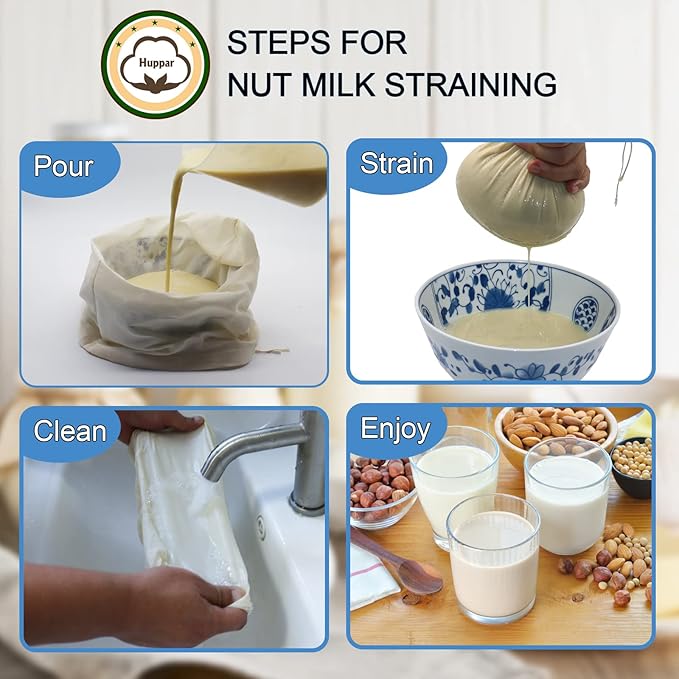 Huppar

STEPS FOR
NUT MILK STRAINING

Pour

Strain

Clean

Enjoy