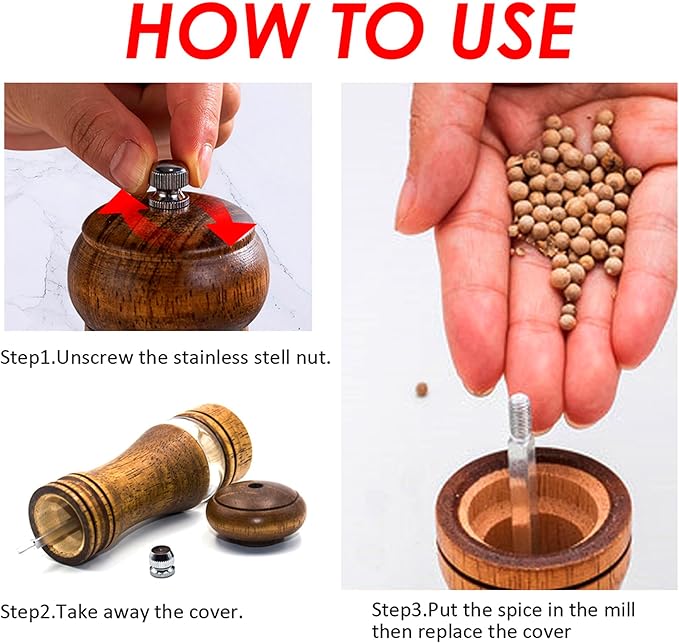 HOW TO USE

Step1.Unscrew the stainless stell nut.

Step2.Take away the cover.

Step3.Put the spice in the mill then replace the cover