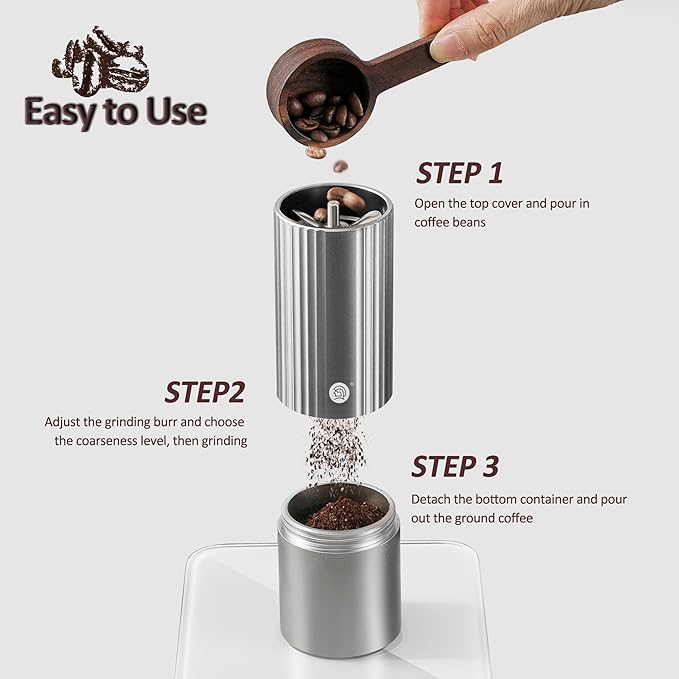 Easy to Use

STEP 1
Open the top cover and pour in coffee beans

STEP2
Adjust the grinding burr and choose the coarseness level, then grinding

STEP 3
Detach the bottom container and pour out the ground coffee