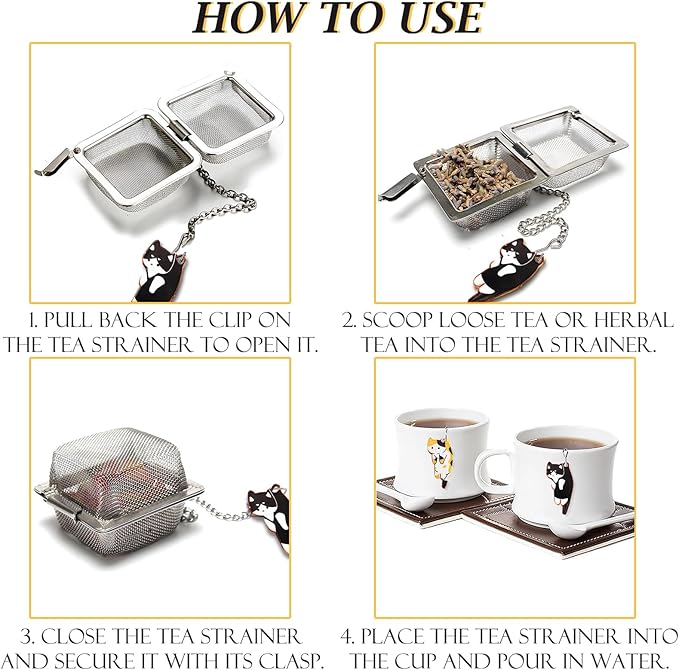 HOW TO USE

1. PULL BACK THE CLIP ON THE TEA STRAINER TO OPEN IT.

2. SCOOP LOOSE TEA OR HERBAL TEA INTO THE TEA STRAINER.

3. CLOSE THE TEA STRAINER AND SECURE IT WITH ITS CLASP.

4. PLACE THE TEA STRAINER INTO THE CUP AND POUR IN WATER.