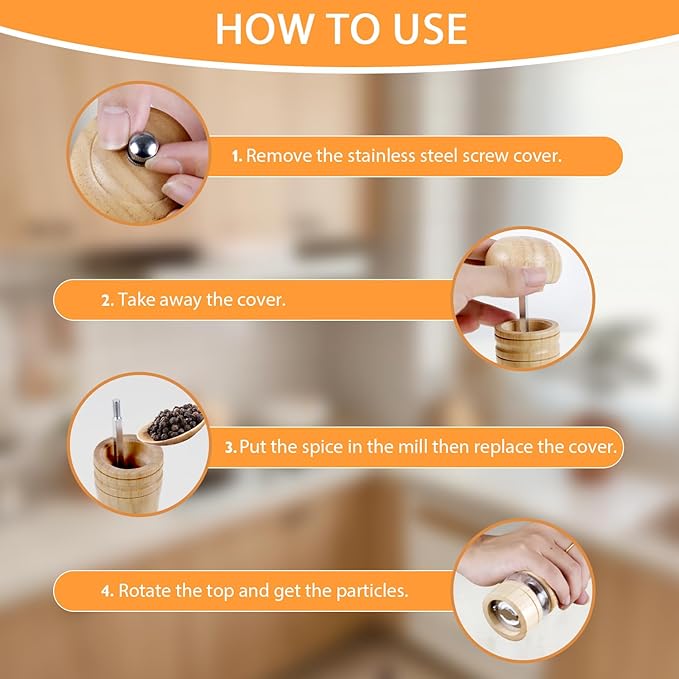 HOW TO USE

1. Remove the stainless steel screw cover.

2. Take away the cover.

3. Put the spice in the mill then replace the cover.

4. Rotate the top and get the particles.