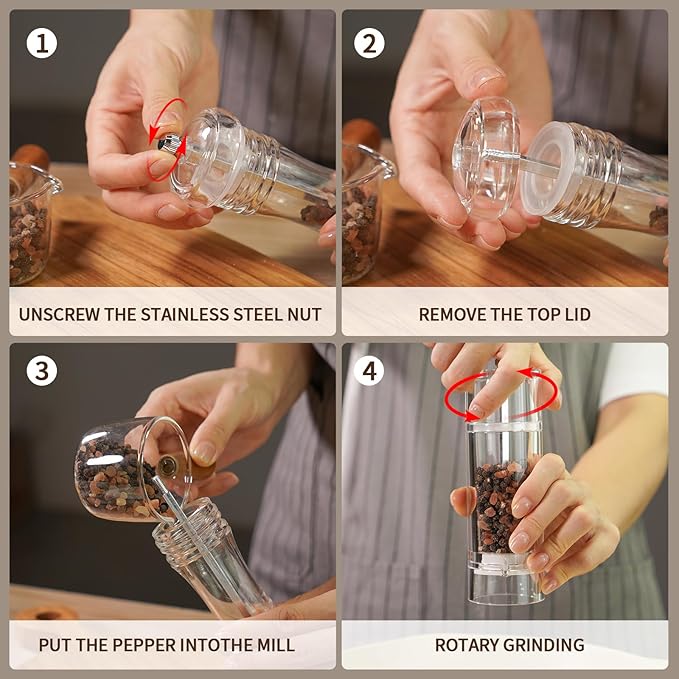 1

UNSCREW THE STAINLESS STEEL NUT

2

REMOVE THE TOP LID

3

PUT THE PEPPER INTOTHE MILL

4

ROTARY GRINDING