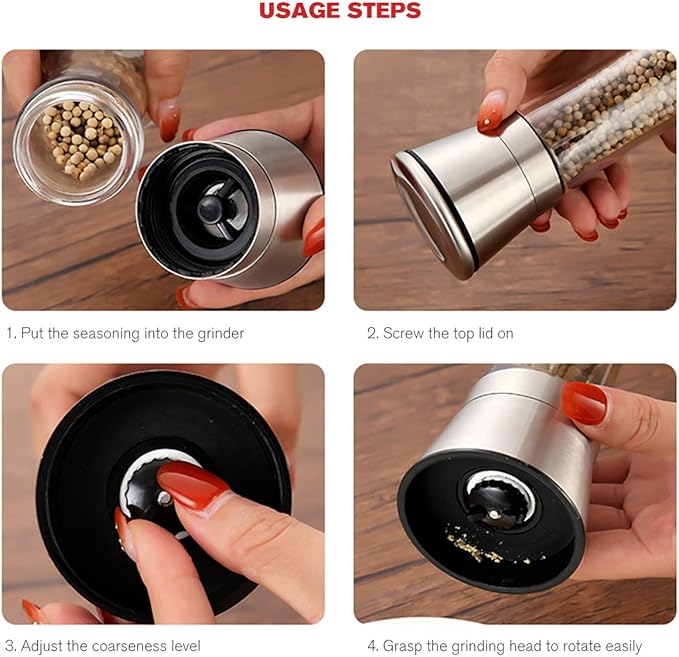 USAGE STEPS

1. Put the seasoning into the grinder

2. Screw the top lid on

3. Adjust the coarseness level

4. Grasp the grinding head to rotate easily