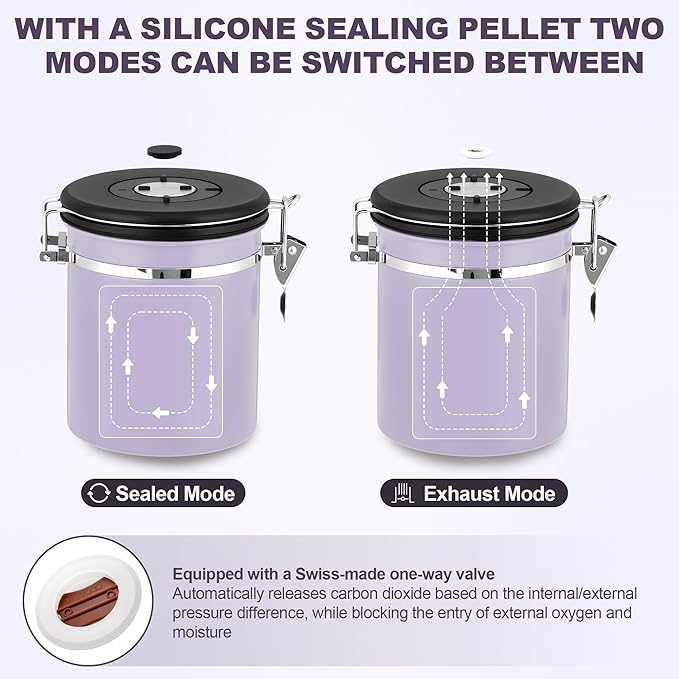 WITH A SILICONE SEALING PELLET TWO MODES CAN BE SWITCHED BETWEEN

Sealed Mode

Exhaust Mode

Equipped with a Swiss-made one-way valve
Automatically releases carbon dioxide based on the internal/external pressure difference, while blocking the entry of external oxygen and moisture