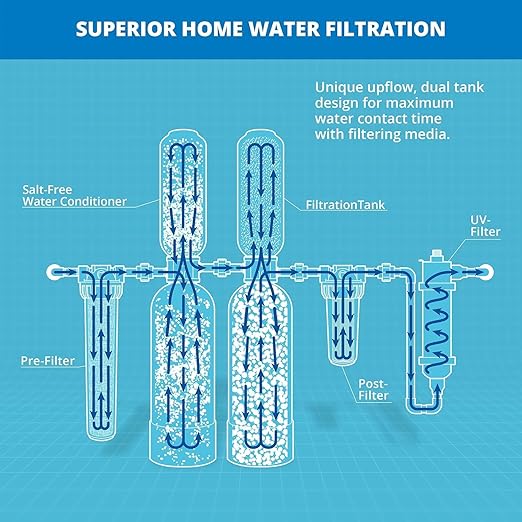 SUPERIOR HOME WATER FILTRATION

Unique upflow, dual tank design for maximum water contact time with filtering media.

Salt-Free Water Conditioner

FiltrationTank

UV-Filter

Pre-Filter

Post-Filter