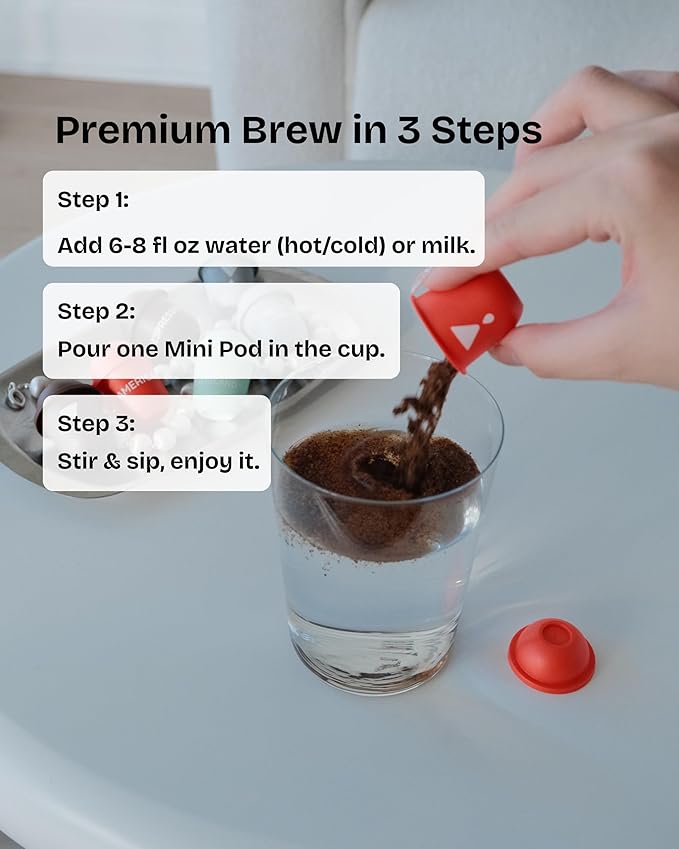 Premium Brew in 3 Steps

Step 1:
Add 6-8 fl oz water (hot/cold) or milk.

Step 2:
Pour one Mini Pod in the cup.

Step 3:
Stir & sip, enjoy it.