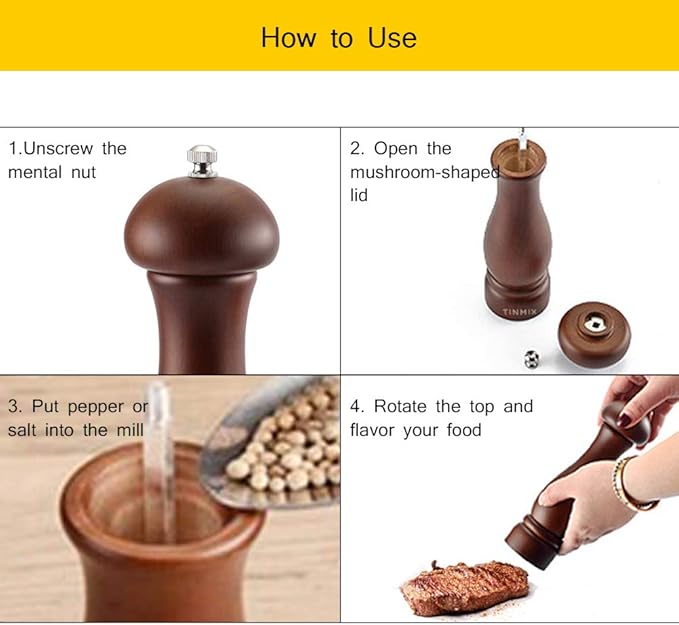 How to Use

1.Unscrew the mental nut

2. Open the mushroom-shaped lid

TINMIX

3. Put pepper or salt into the mill

4. Rotate the top and flavor your food