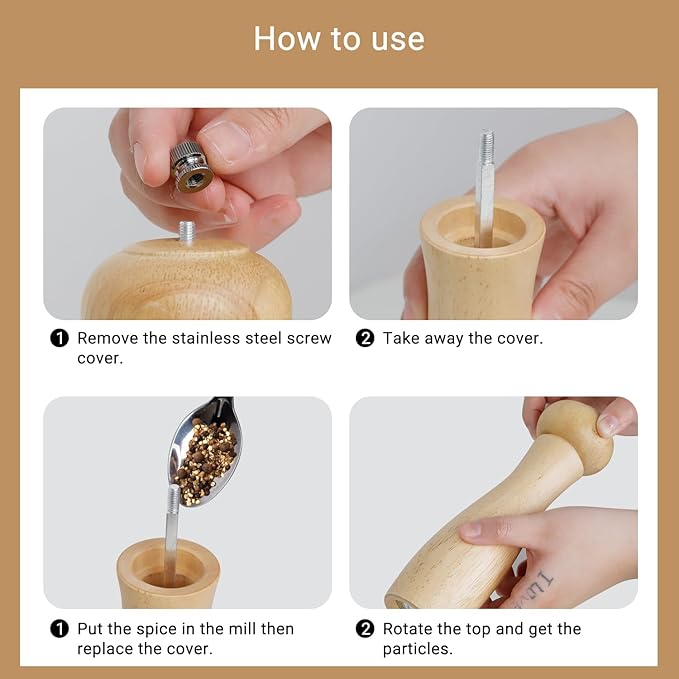 How to use

❶ Remove the stainless steel screw cover.

❷ Take away the cover.

❶ Put the spice in the mill then replace the cover.

❷ Rotate the top and get the particles.