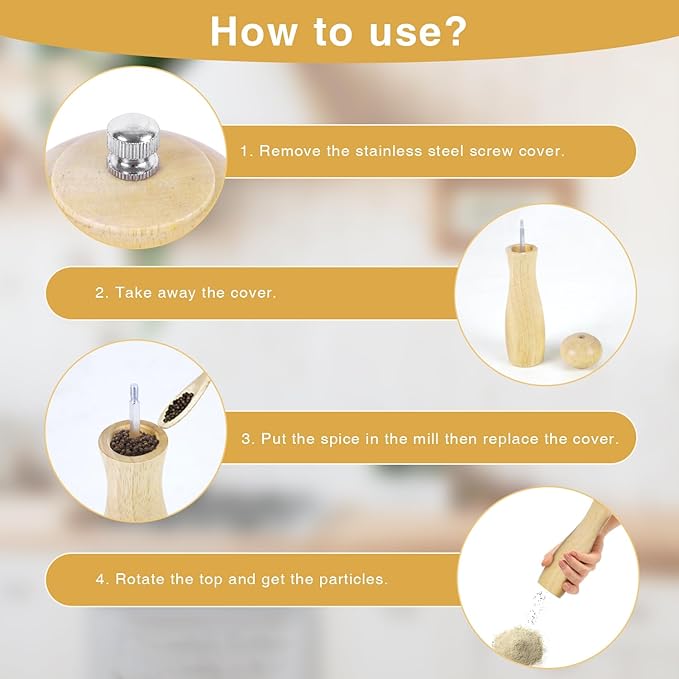 How to use?

1. Remove the stainless steel screw cover.

2. Take away the cover.

3. Put the spice in the mill then replace the cover.

4. Rotate the top and get the particles.