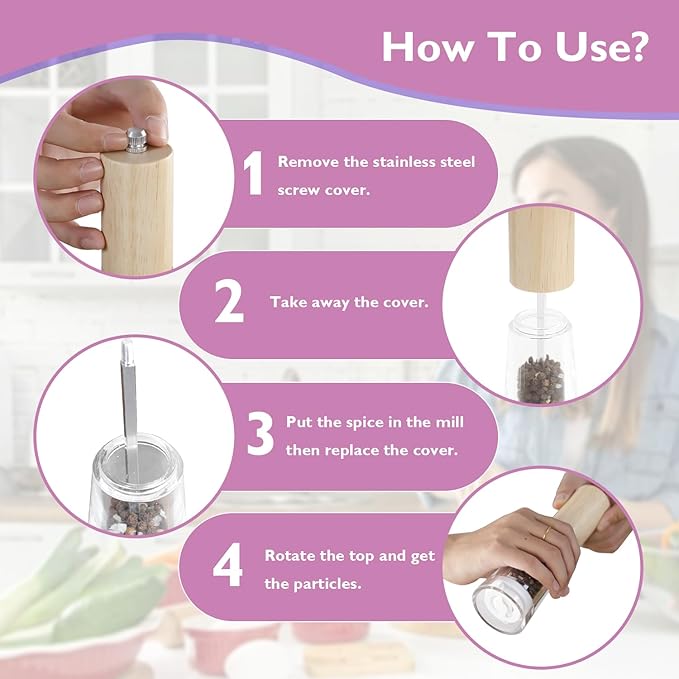 How To Use?

1 Remove the stainless steel screw cover.

2 Take away the cover.

3 Put the spice in the mill then replace the cover.

4 Rotate the top and get the particles.