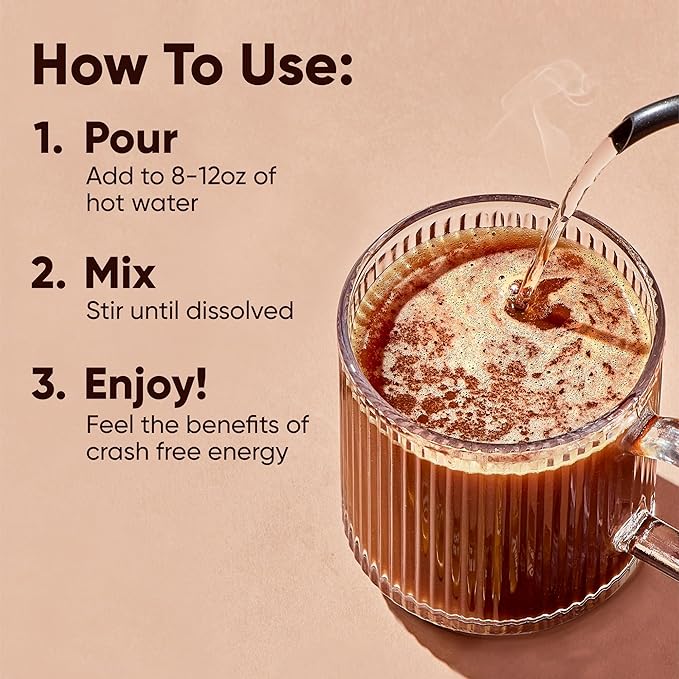 How To Use:

1. Pour
Add to 8-12oz of hot water

2. Mix
Stir until dissolved

3. Enjoy!
Feel the benefits of crash free energy