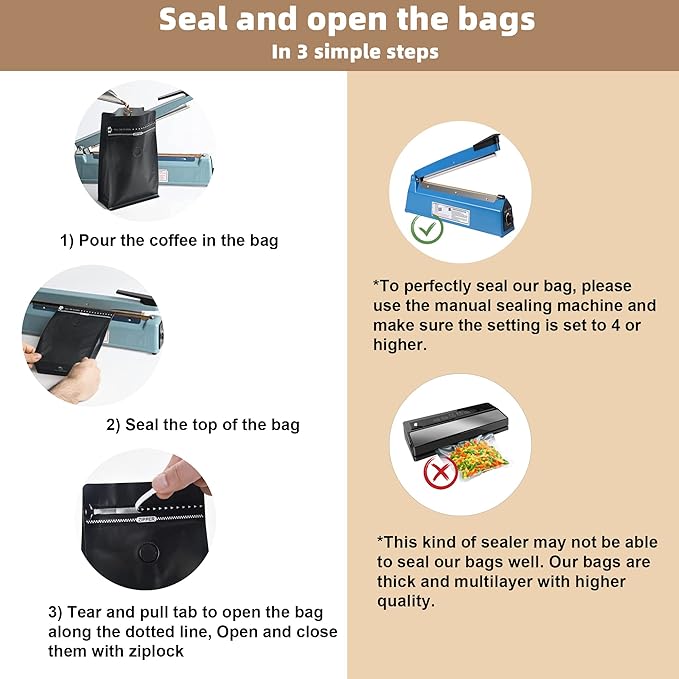 Seal and open the bags
In 3 simple steps

1) Pour the coffee in the bag

2) Seal the top of the bag

ZIPPER

3) Tear and pull tab to open the bag along the dotted line, Open and close them with ziplock

*To perfectly seal our bag, please use the manual sealing machine and make sure the setting is set to 4 or higher.

*This kind of sealer may not be able to seal our bags well. Our bags are thick and multilayer with higher quality.