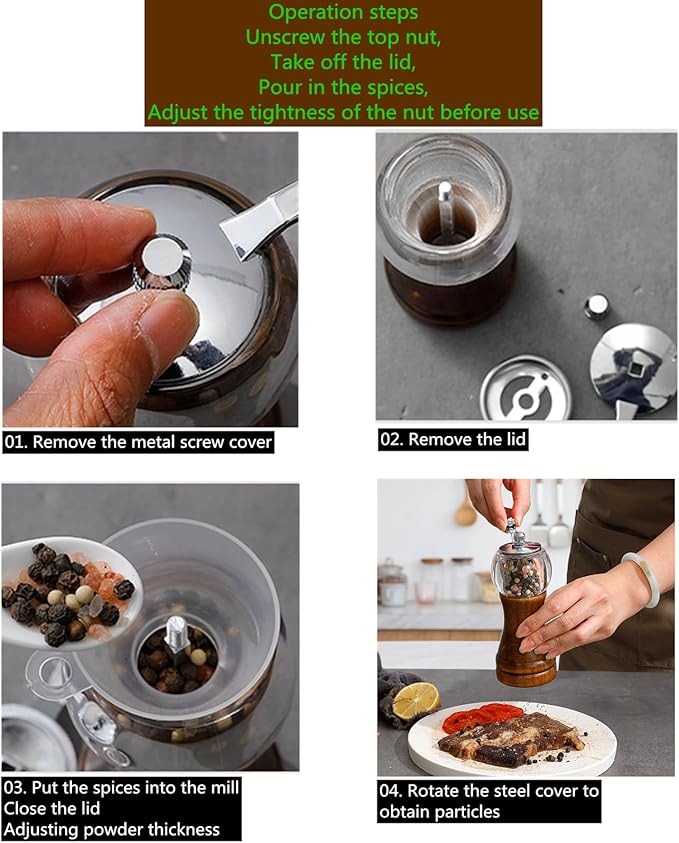 Operation steps
Unscrew the top nut,
Take off the lid,
Pour in the spices,
Adjust the tightness of the nut before use

01. Remove the metal screw cover

02. Remove the lid

03. Put the spices into the mill
Close the lid
Adjusting powder thickness

04. Rotate the steel cover to obtain particles